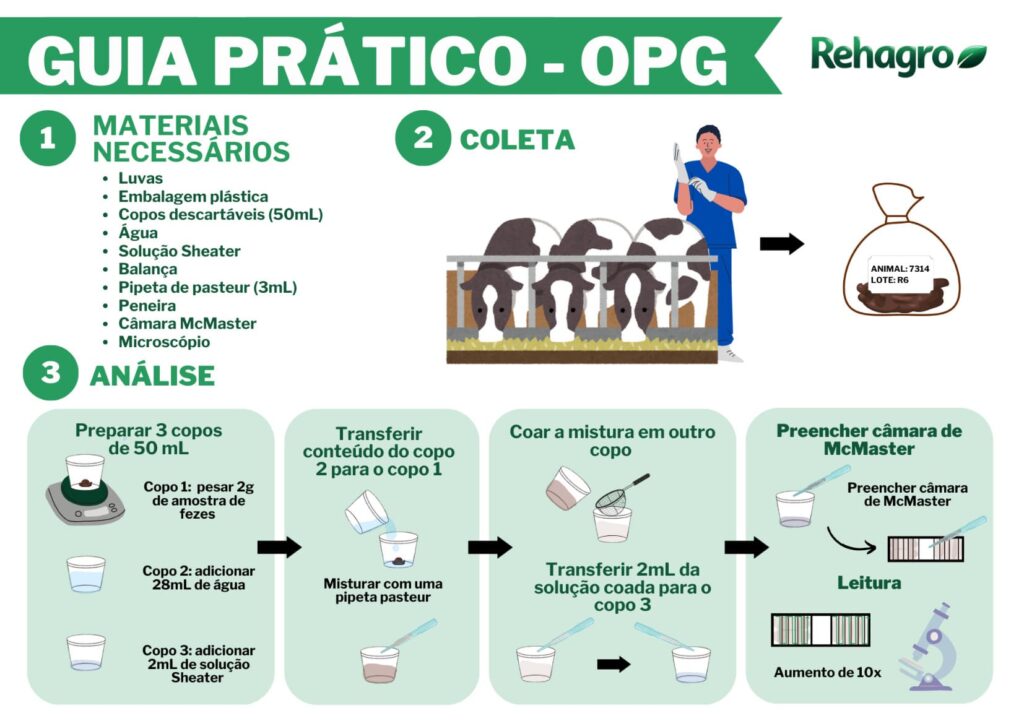 GUIA PRÁTICO - OPG

Rehagro

1 MATERIAIS NECESSÁRIOS

- Luvas
- Embalagem plástica
- Copos descartáveis (50mL)
- Água
- Solução Sheater
- Balança
- Pipeta de pasteur (3mL)
- Peneira
- Câmara McMaster
- Microscópio

2 COLETA

ANIMAL: 7314
LOTE: R6

3 ANÁLISE

Preparar 3 copos de 50 mL

Copo 1: pesar 2g de amostra de fezes

Copo 2: adicionar 28mL de água

Copo 3: adicionar 2mL de solução Sheater

Transferir conteúdo do copo 2 para o copo 1

Misturar com uma pipeta pasteur

Coar a mistura em outro copo

Transferir 2mL da solução coada para o copo 3

Preencher câmara de McMaster

Preencher câmara de McMaster

Leitura

Aumento de 10x